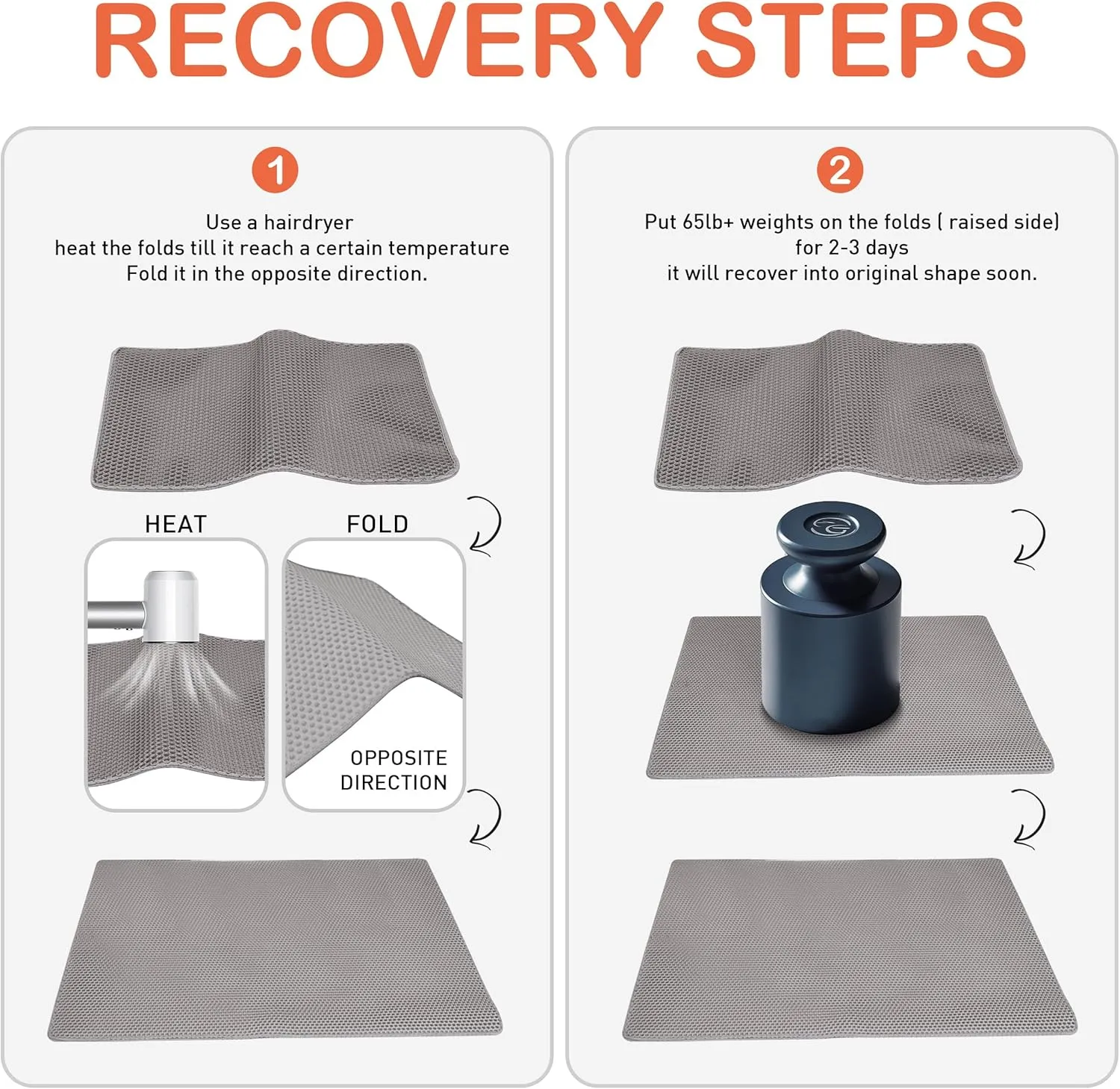 RECOVERY STEPS

1

Use a hairdryer
heat the folds till it reach a certain temperature
Fold it in the opposite direction.

HEAT

FOLD

OPPOSITE DIRECTION

2

Put 65lb+ weights on the folds ( raised side)
for 2-3 days
it will recover into original shape soon.