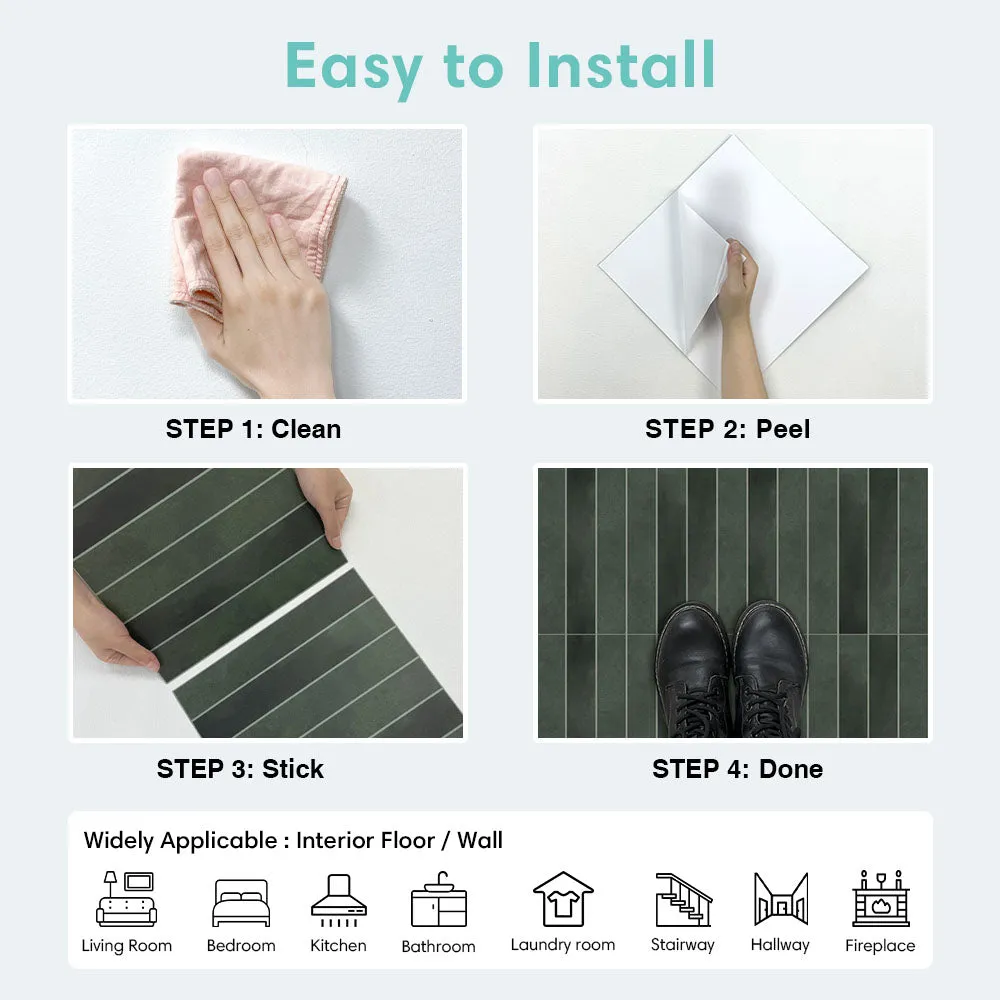 Easy to Install

STEP 1: Clean

STEP 2: Peel

STEP 3: Stick

STEP 4: Done

Widely Applicable : Interior Floor / Wall

Living Room Bedroom Kitchen Bathroom Laundry room Stairway Hallway Fireplace